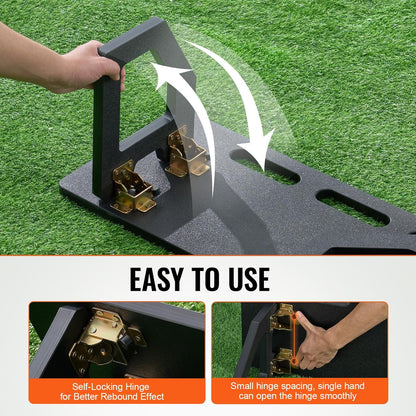 EASY TO USE

Self-Locking Hinge
for Better Rebound Effect

Small hinge spacing, single hand
can open the hinge smoothly