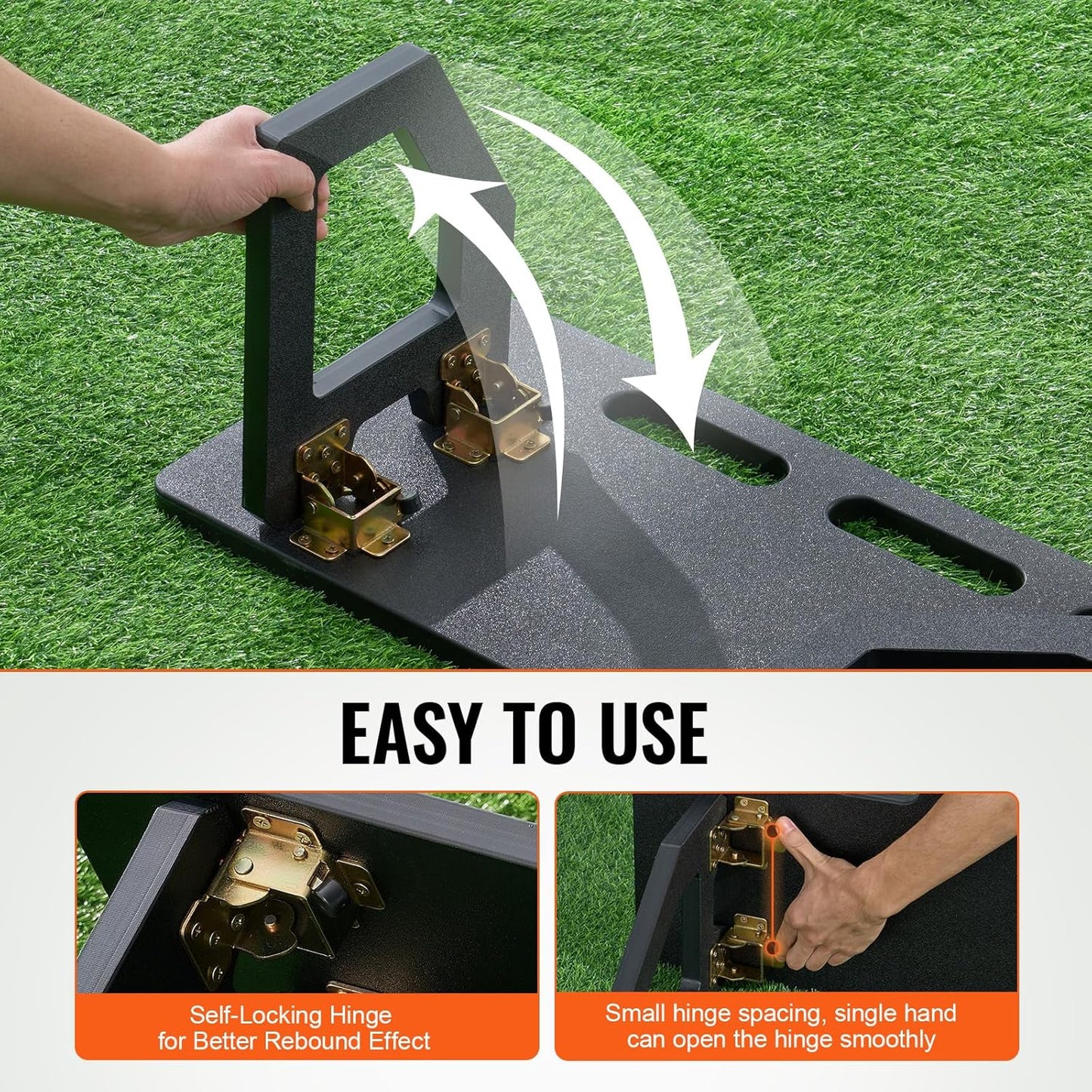 EASY TO USE

Self-Locking Hinge for Better Rebound Effect

Small hinge spacing, single hand can open the hinge smoothly