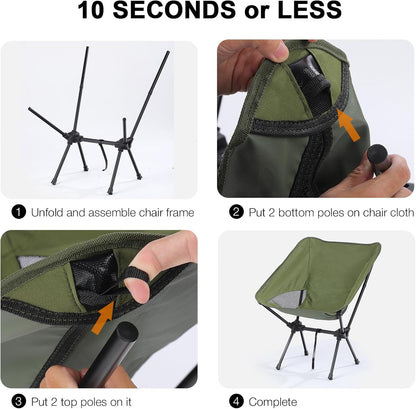 10 SECONDS or LESS

1 Unfold and assemble chair frame

2 Put 2 bottom poles on chair cloth

3 Put 2 top poles on it

4 Complete