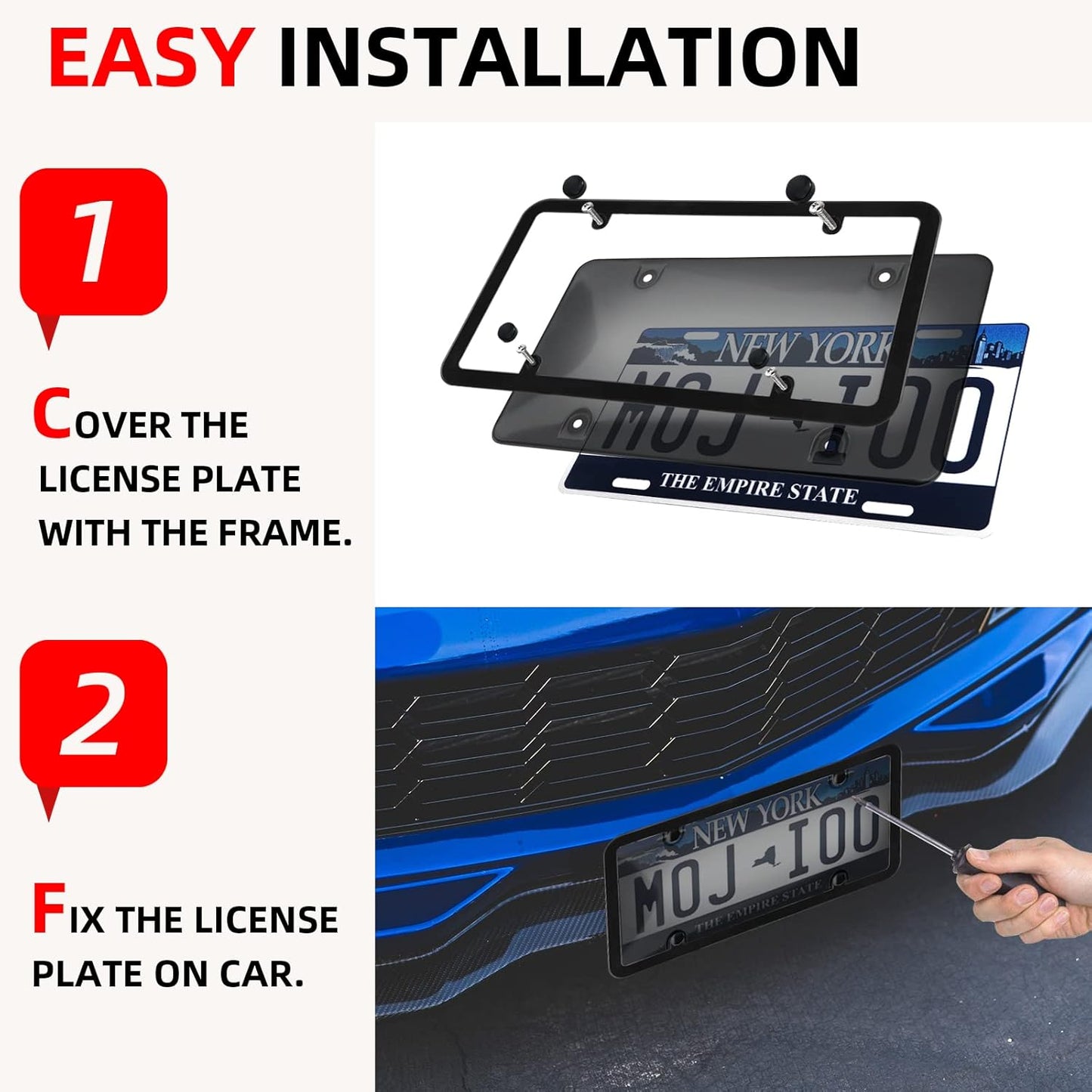 EASY INSTALLATION

1

COVER THE LICENSE PLATE WITH THE FRAME.

NEW YORK
MOJ I00
THE EMPIRE STATE

2

FIX THE LICENSE PLATE ON CAR.

NEW YORK
MOJ I00
THE EMPIRE STATE